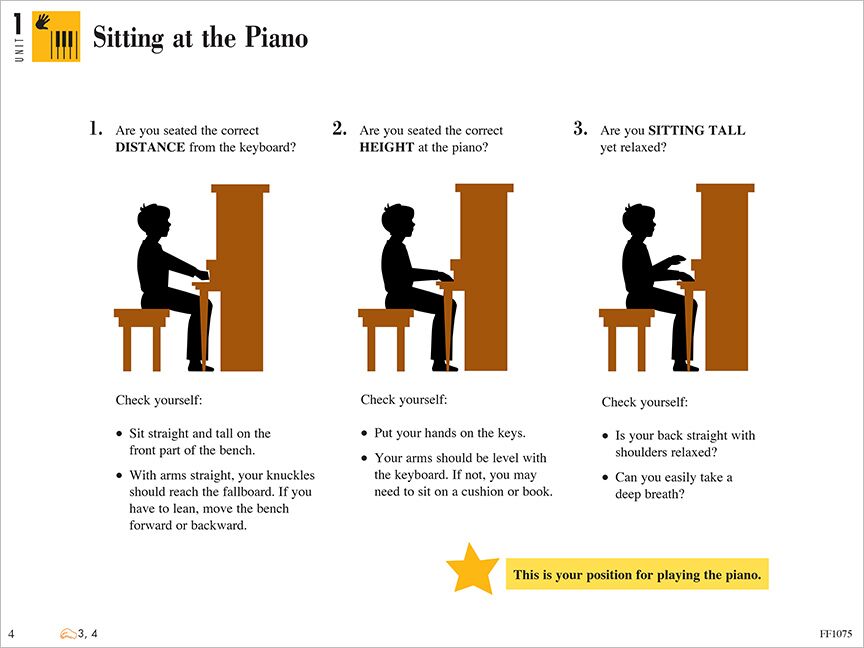 1 UNIT

Sitting at the Piano

1. Are you seated the correct **DISTANCE** from the keyboard?

Check yourself:

• Sit straight and tall on the front part of the bench.

• With arms straight, your knuckles should reach the fallboard. If you have to lean, move the bench forward or backward.

2. Are you seated the correct **HEIGHT** at the piano?

Check yourself:

• Put your hands on the keys.

• Your arms should be level with the keyboard. If not, you may need to sit on a cushion or book.

3. Are you **SITTING TALL** yet relaxed?

Check yourself:

• Is your back straight with shoulders relaxed?

• Can you easily take a deep breath?

This is your position for playing the piano.

4 3, 4 FF1075