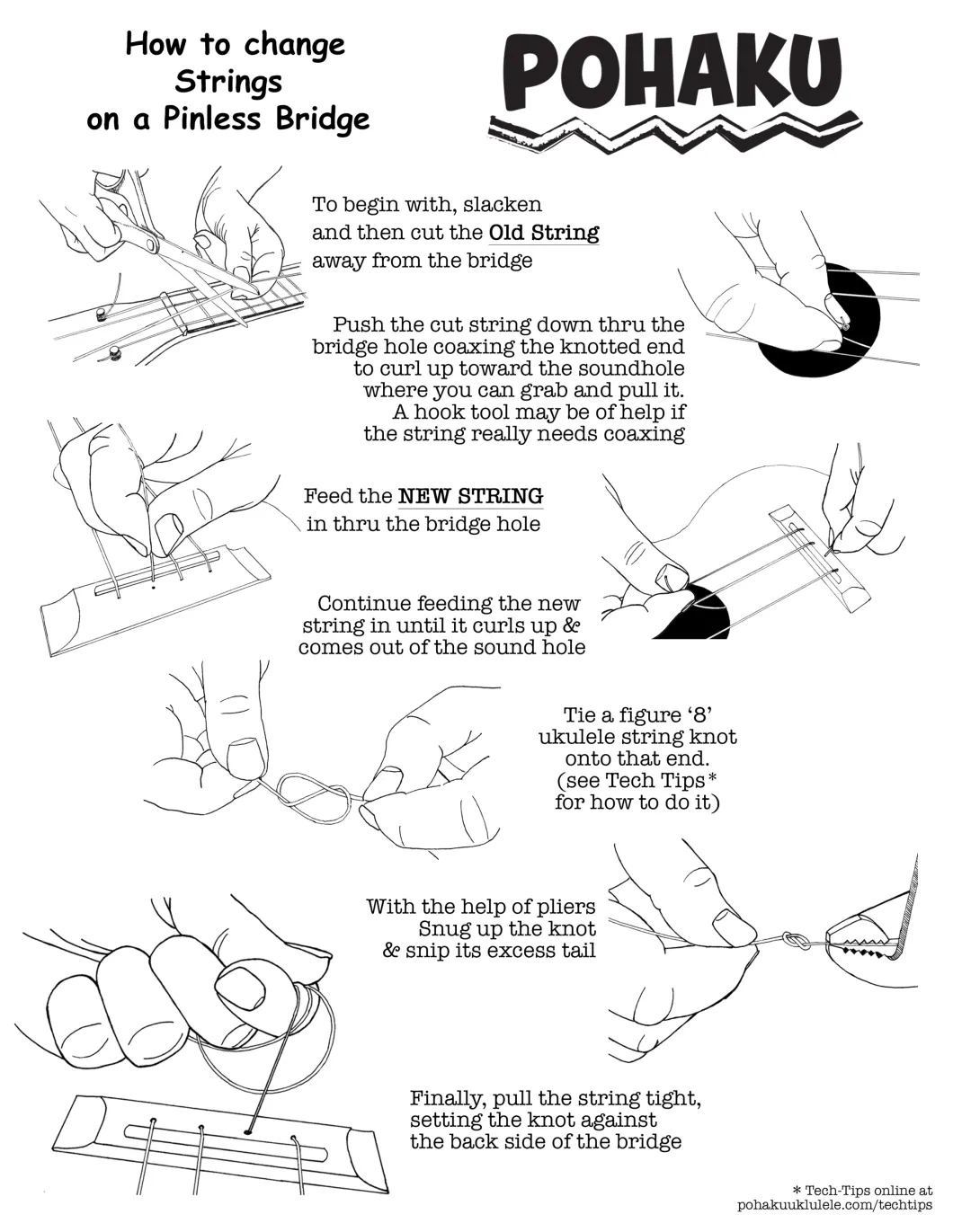 How to change Strings on a Pinless Bridge

POHAKU

To begin with, slacken and then cut the Old String away from the bridge

Push the cut string down thru the bridge hole coaxing the knotted end to curl up toward the soundhole where you can grab and pull it. A hook tool may be of help if the string really needs coaxing

Feed the NEW STRING in thru the bridge hole

Continue feeding the new string in until it curls up & comes out of the sound hole

Tie a figure '8' ukulele string knot onto that end. (see Tech Tips* for how to do it)

With the help of pliers Snug up the knot & snip its excess tail

Finally, pull the string tight, setting the knot against the back side of the bridge

* Tech-Tips online at pohakuuklulele.com/techtips